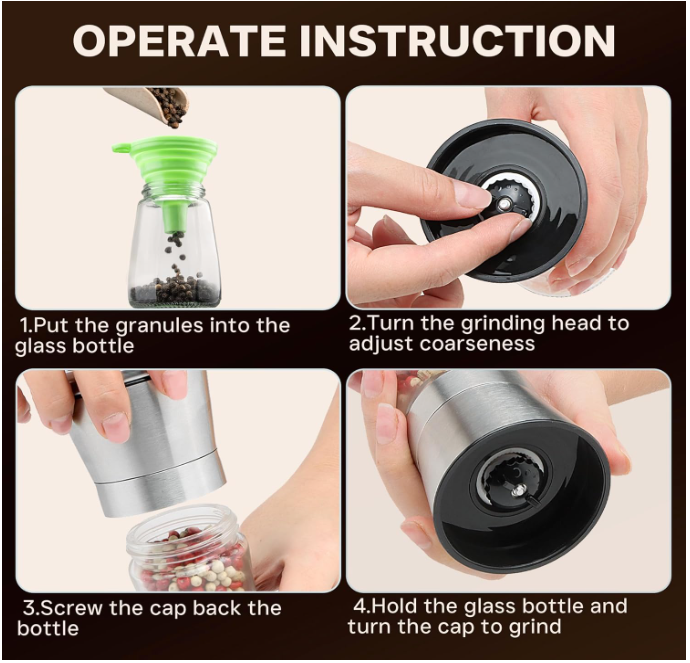 OPERATE INSTRUCTION

1.Put the granules into the glass bottle

2.Turn the grinding head to adjust coarseness

3.Screw the cap back the bottle

4.Hold the glass bottle and turn the cap to grind