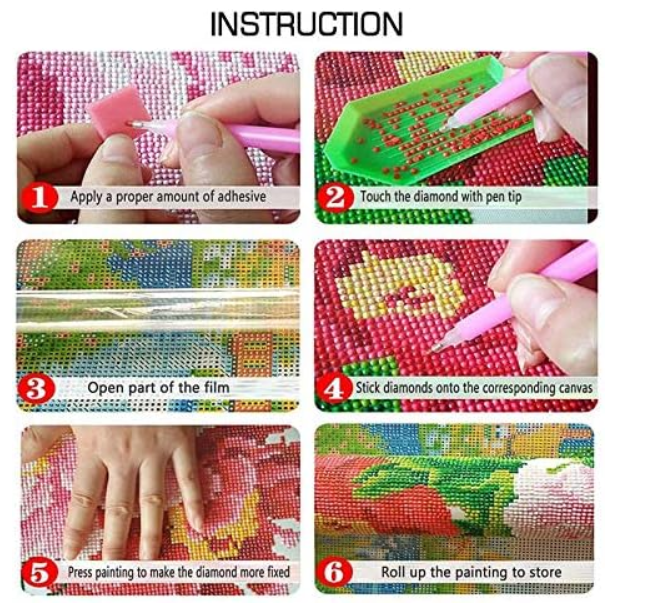 INSTRUCTION

1 Apply a proper amount of adhesive

2 Touch the diamond with pen tip

3 Open part of the film

4 Stick diamonds onto the corresponding canvas

5 Press painting to make the diamond more fixed

6 Roll up the painting to store