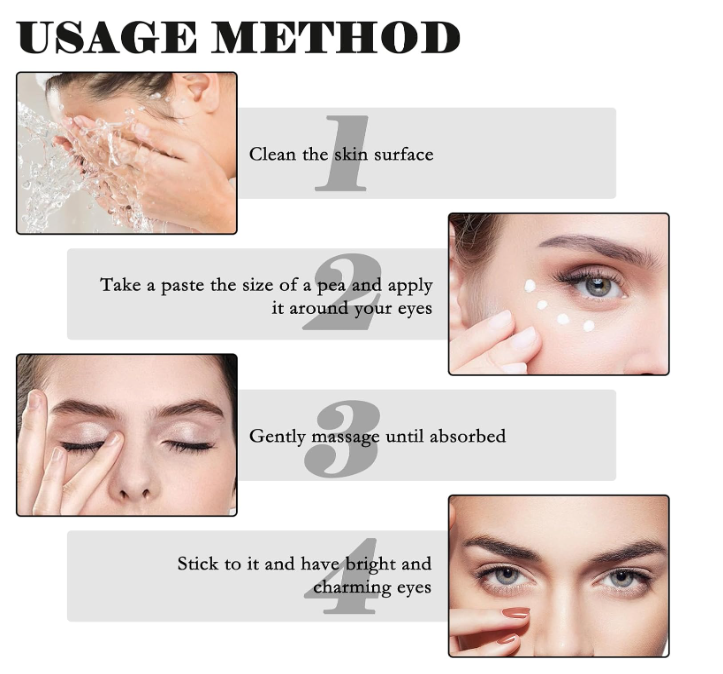 USAGE METHOD

1
Clean the skin surface

2
Take a paste the size of a pea and apply it around your eyes

3
Gently massage until absorbed

4
Stick to it and have bright and charming eyes