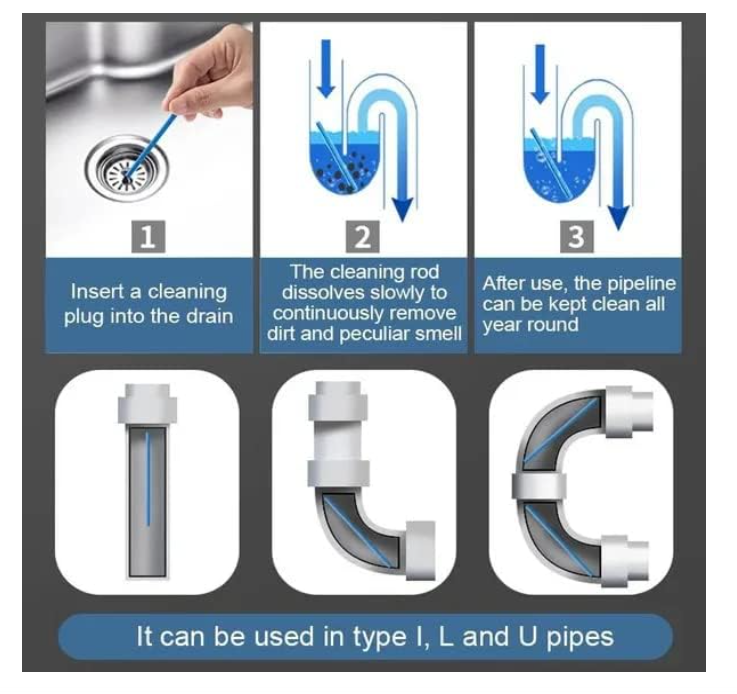 1

Insert a cleaning plug into the drain

2

The cleaning rod dissolves slowly to continuously remove dirt and peculiar smell

3

After use, the pipeline can be kept clean all year round

It can be used in type I, L and U pipes