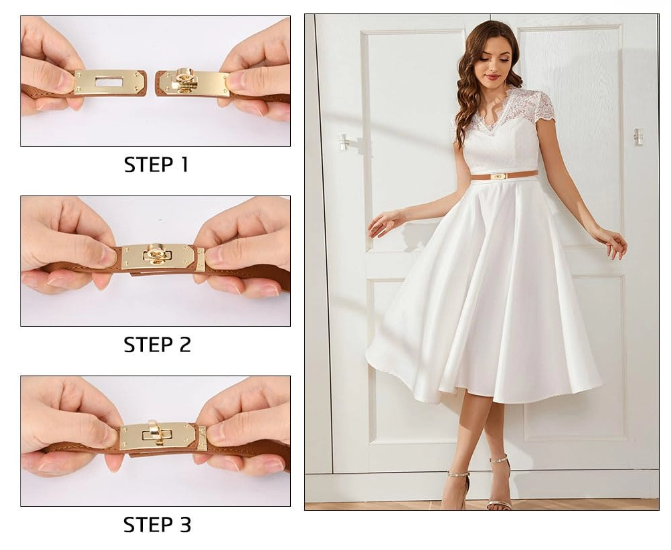 STEP 1

STEP 2

STEP 3